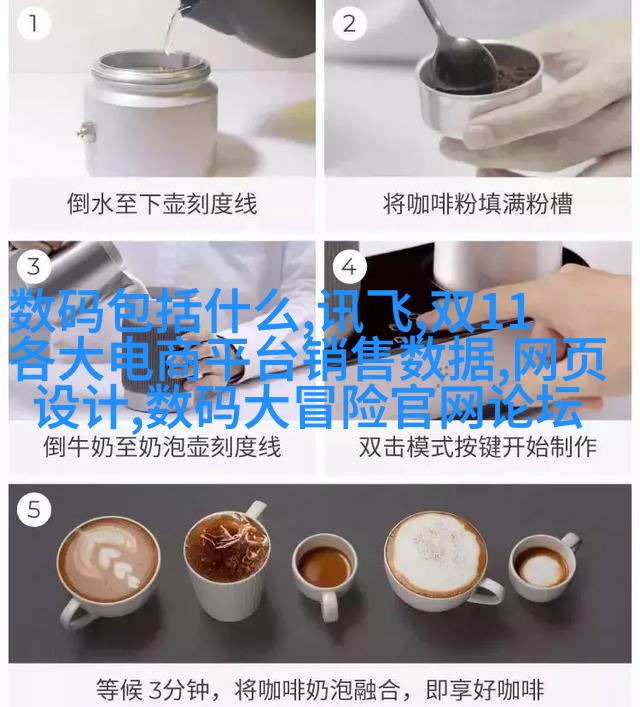 1
倒水至下壶刻度线

2
将咖啡粉填满粉槽

3
4
数码包括什么,讯飞,双11各大电商平台销售数据,网页设计,数码大冒险官网论坛
倒牛奶至奶泡壶刻度线

双击模式按键开始制作

5
等候 3分钟，将咖啡奶泡融合，即享好咖啡