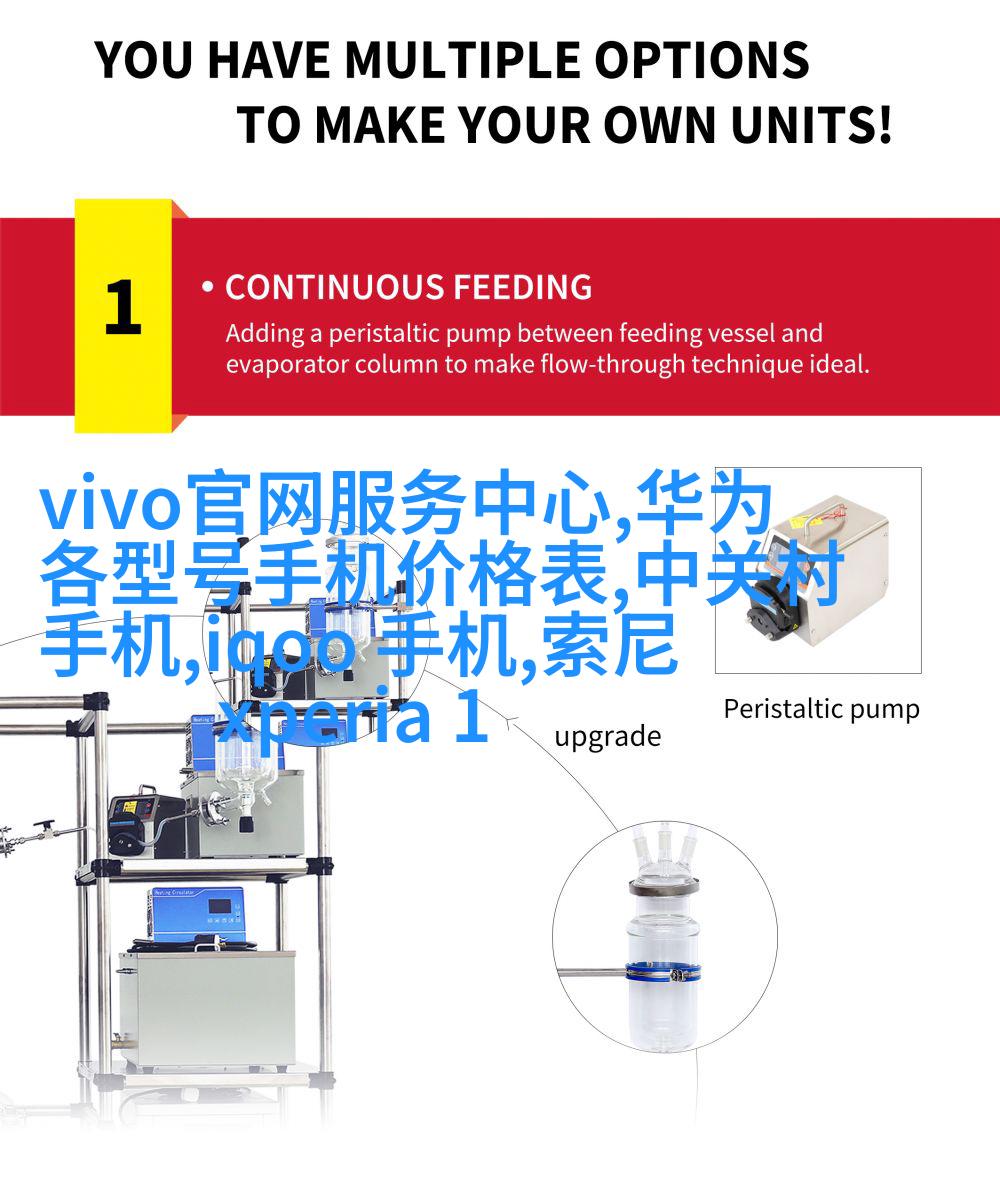 YOU HAVE MULTIPLE OPTIONS TO MAKE YOUR OWN UNITS!

1

• CONTINUOUS FEEDING

Adding a peristaltic pump between feeding vessel and evaporator column to make flow-through technique ideal.

vivo官网服务中心,华为各型号手机价格表,中关村手机,iqoo 手机,索尼xperia 1

Peristaltic pump

upgrade